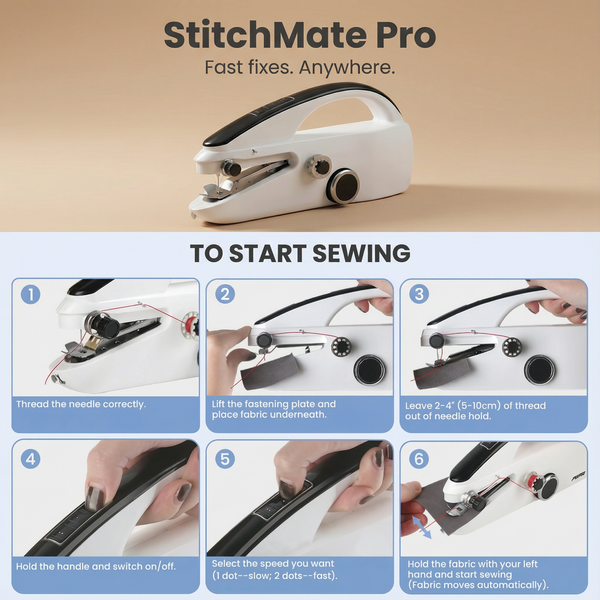 StitchMate Pro
Fast fixes. Anywhere.

TO START SEWING

1
Thread the needle correctly.

2
Lift the fastening plate and place fabric underneath.

3
Leave 2-4" (5-10cm) of thread out of needle hold.

4
Hold the handle and switch on/off.

5
Select the speed you want (1 dot--slow; 2 dots--fast).

6
Hold the fabric with your left hand and start sewing (Fabric moves automatically).